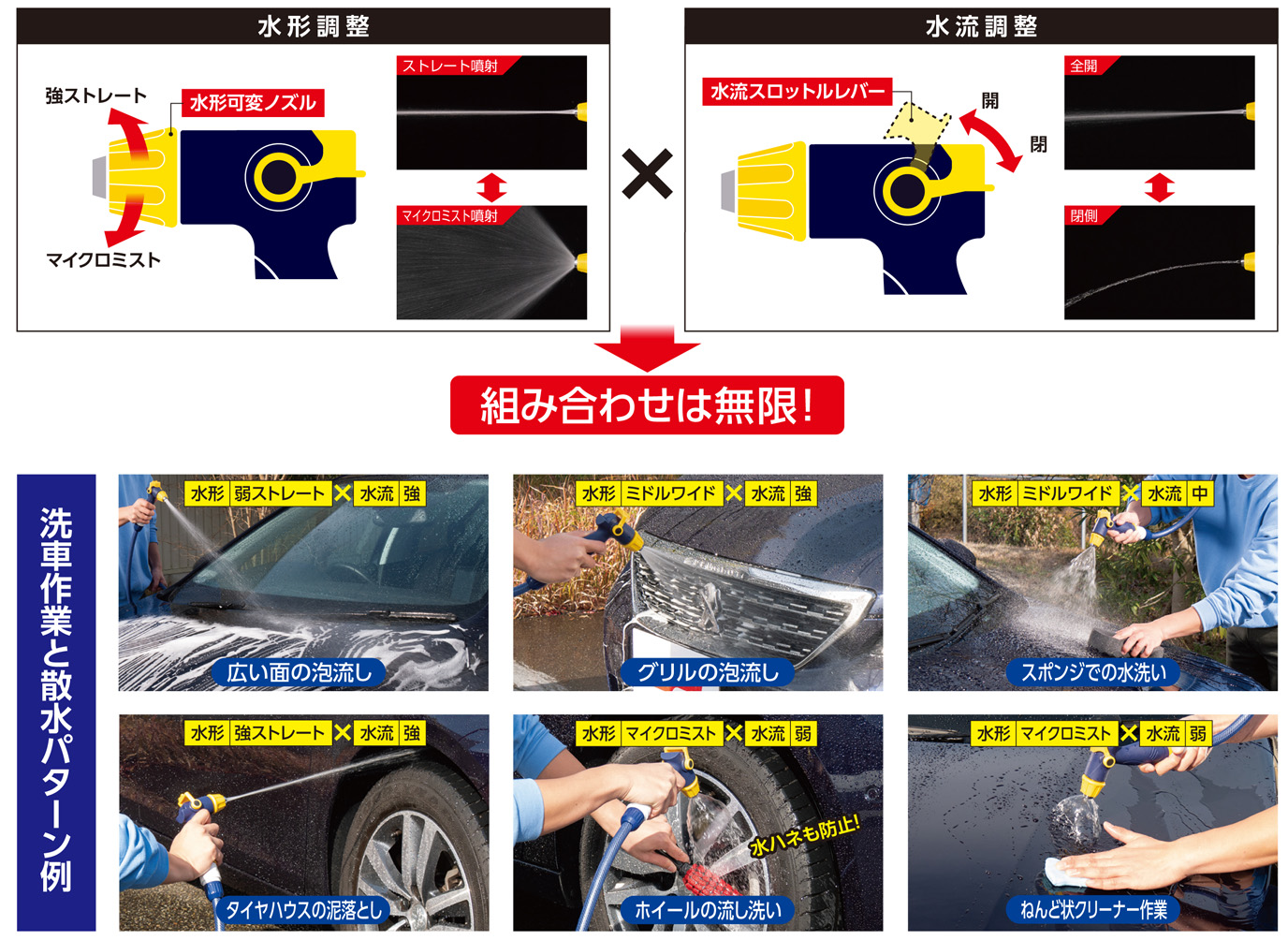 水形調整

強ストレート
水形可変ノズル
マイクロミスト
ストレート噴射
マイクロミスト噴射

×

水流調整

水流スロットルレバー
開
閉
全開
閉側

組み合わせは無限!

洗車作業と散水パターン例

水形 弱ストレート × 水流 強
広い面の泡流し

水形 ミドルワイド × 水流 強
グリルの泡流し

水形 ミドルワイド × 水流 中
スポンジでの水洗い

水形 強ストレート × 水流 強
タイヤハウスの泥落とし

水形 マイクロミスト × 水流 弱
水ハネも防止!
ホイールの流し洗い

水形 マイクロミスト × 水流 弱
ねんど状クリーナー作業